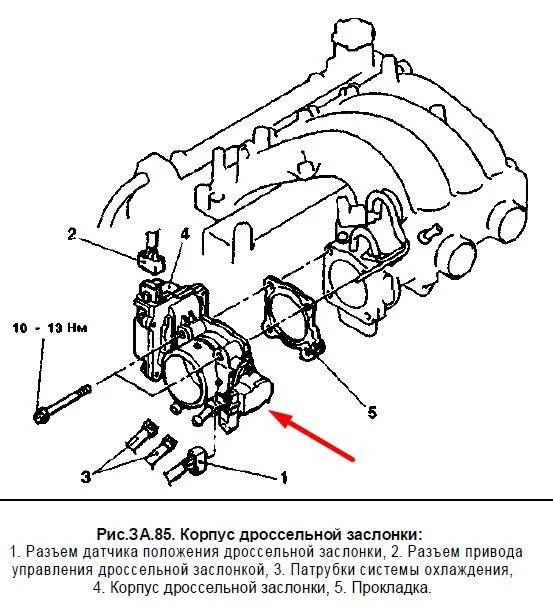 2
4
10 - 13 Нм
5
3
1

Рис.3А.85. Корпус дроссельной заслонки:
1. Разъем датчика положения дроссельной заслонки, 2. Разъем привода управления дроссельной заслонкой, 3. Патрубки системы охлаждения, 4. Корпус дроссельной заслонки, 5. Прокладка.