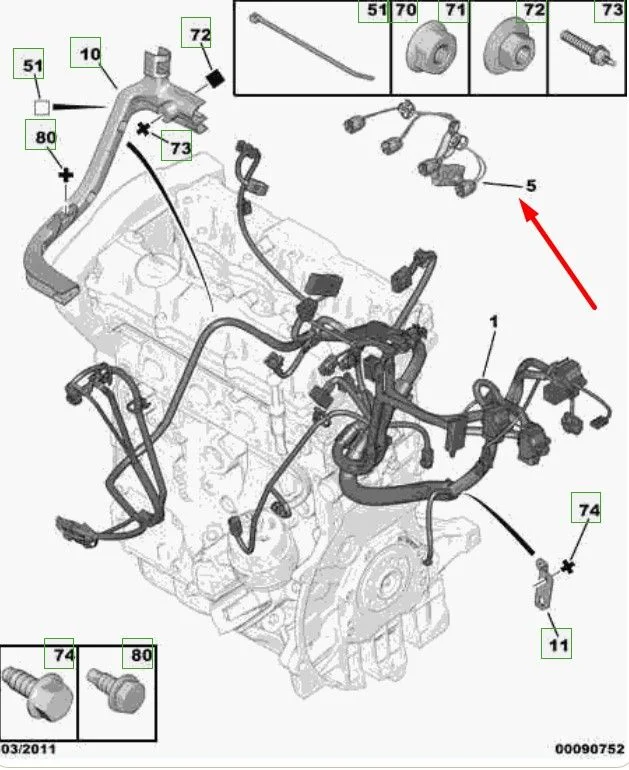 51 70 71 72 73

51
10
72
80
73
5
1
74
11
74 80

03/2011
00090752