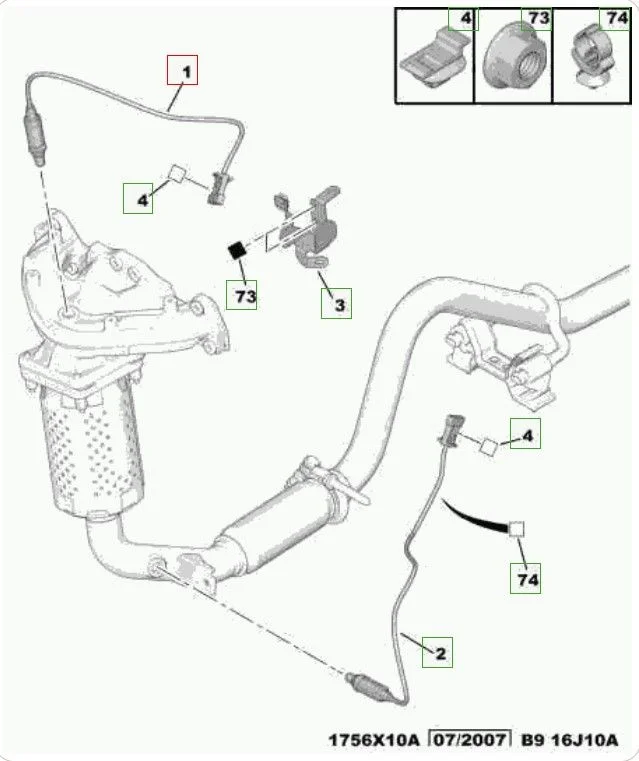 4
73
74
1
4
73
3
4
74
2
1756X10A 07/2007 B9 16J10A