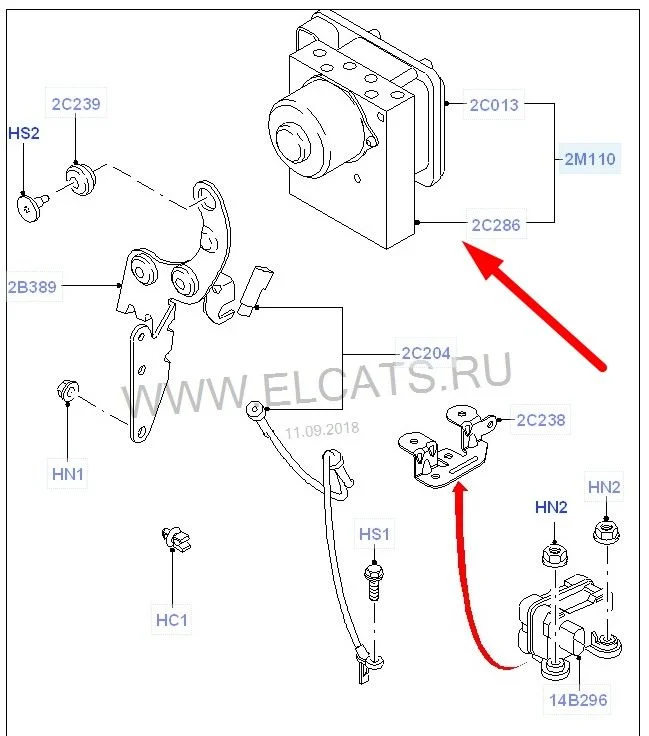 2C239
HS2
2C013
2M110
2C286
2B389
2C204
WWW.ELCATS.RU
11.09.2018
2C238
HN1
HN2
HN2
HS1
HC1
14B296