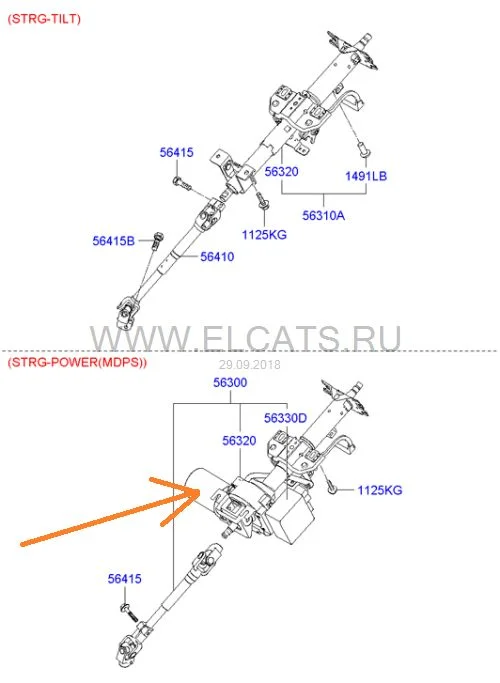 (STRG-TILT)

56415

56320

1491LB

56310A

1125KG

56415B

56410

WWW.ELCATS.RU

(STRG-POWER(MDPS))

29.09.2018

56300

56330D

56320

1125KG

56415