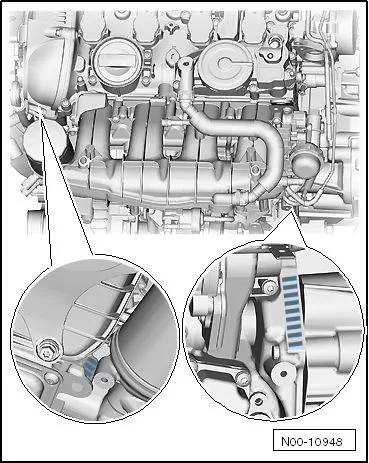 N00-10948