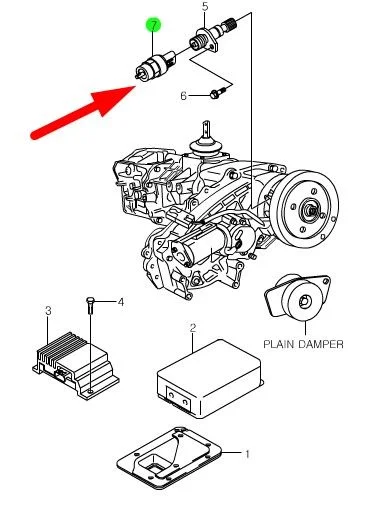 7
5
6
4
3
2
PLAIN DAMPER
1