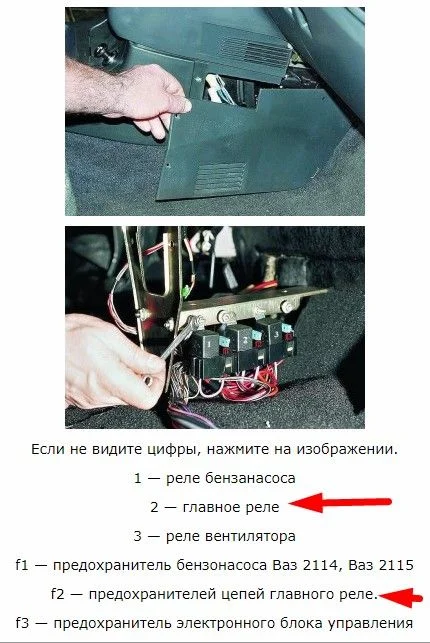 1

2

3

Если не видите цифры, нажмите на изображении.

1 — реле бензанасоса

2 — главное реле

3 — реле вентилятора

f1 — предохранитель бензонасоса Ваз 2114, Ваз 2115

f2 — предохранителей цепей главного реле.

f3 — предохранитель электронного блока управления