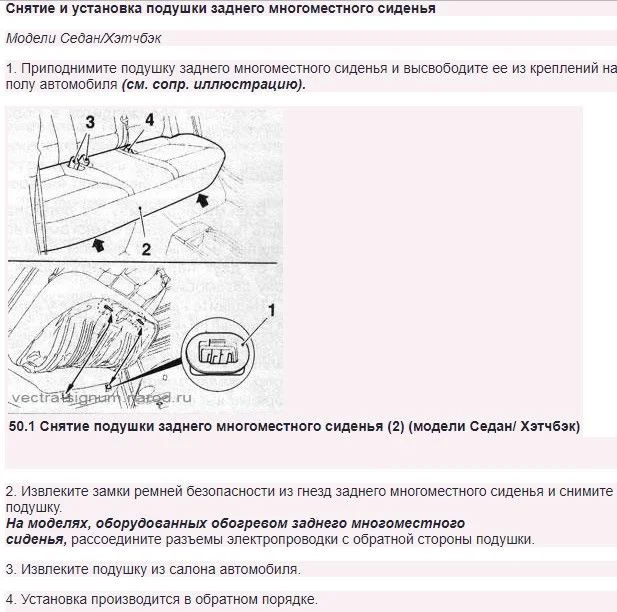 Снятие и установка подушки заднего многоместного сиденья

Модели Седан/Хэтчбэк

1. Приподнимите подушку заднего многоместного сиденья и высвободите ее из креплений на полу автомобиля (см. сопр. иллюстрацию).

3
4
2
1
vectra-signum.narod.ru

50.1 Снятие подушки заднего многоместного сиденья (2) (модели Седан/ Хэтчбэк)

2. Извлеките замки ремней безопасности из гнезд заднего многоместного сиденья и снимите подушку.
На моделях, оборудованных обогревом заднего многоместного сиденья, рассоедините разъемы электропроводки с обратной стороны подушки.

3. Извлеките подушку из салона автомобиля.

4. Установка производится в обратном порядке.