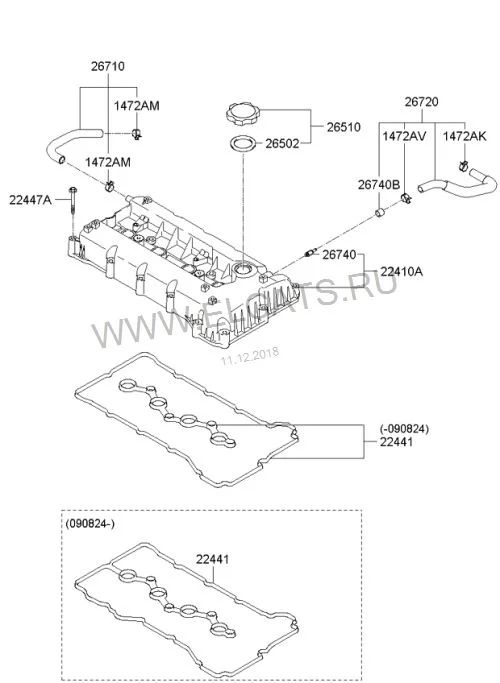 26710
1472AM
1472AM
22447A
26510
26502
26720
1472AV
1472AK
26740B
26740
22410A
WWW.ELCATS.RU
11.12.2018
(-090824)
22441
(090824-)
22441