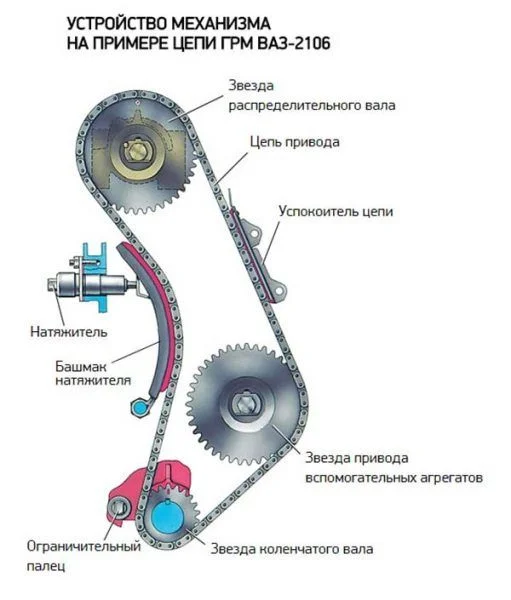 УСТРОЙСТВО МЕХАНИЗМА
НА ПРИМЕРЕ ЦЕПИ ГРМ ВАЗ-2106

Звезда
распределительного вала

Цепь привода

Успокоитель цепи

Натяжитель

Башмак
натяжителя

Звезда привода
вспомогательных агрегатов

Ограничительный
палец

Звезда коленчатого вала