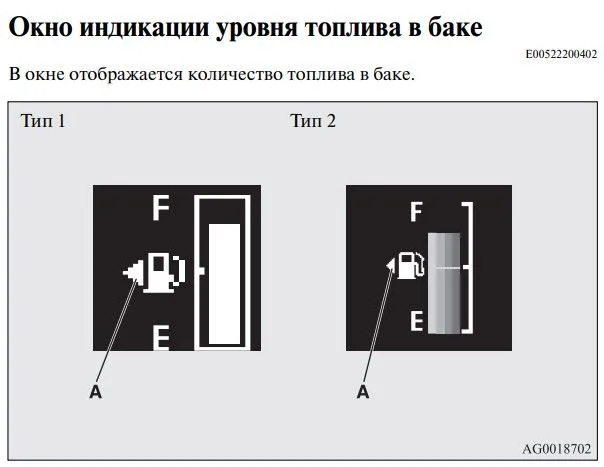 Окно индикации уровня топлива в баке

E00522200402

В окне отображается количество топлива в баке.

Тип 1

F

E

A

Тип 2

F

E

A

AG0018702