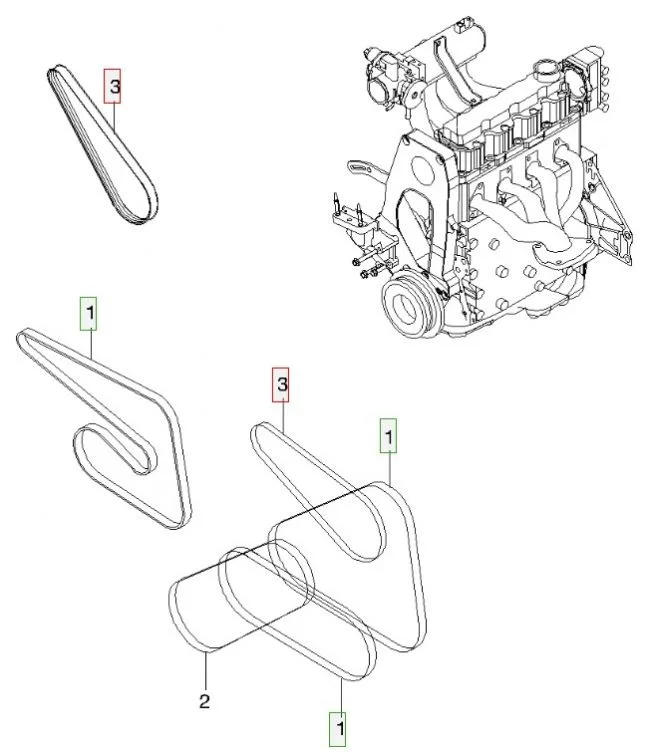 3
1
3
1
2
1