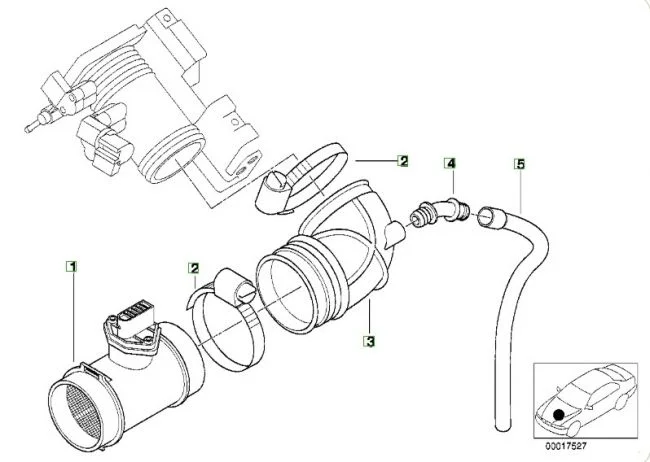 2
4
5
1
2
3
00017527