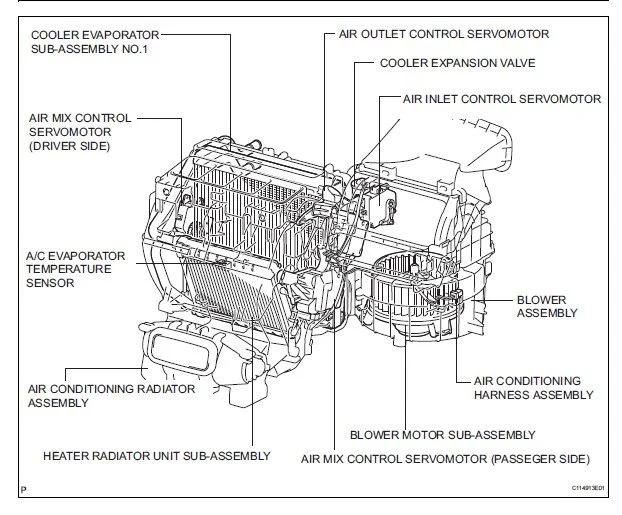 COOLER EVAPORATOR SUB-ASSEMBLY NO.1

AIR OUTLET CONTROL SERVOMOTOR

COOLER EXPANSION VALVE

AIR INLET CONTROL SERVOMOTOR

AIR MIX CONTROL SERVOMOTOR (DRIVER SIDE)

A/C EVAPORATOR TEMPERATURE SENSOR

BLOWER ASSEMBLY

AIR CONDITIONING RADIATOR ASSEMBLY

AIR CONDITIONING HARNESS ASSEMBLY

BLOWER MOTOR SUB-ASSEMBLY

HEATER RADIATOR UNIT SUB-ASSEMBLY

AIR MIX CONTROL SERVOMOTOR (PASSEGER SIDE)

P

C114913E01