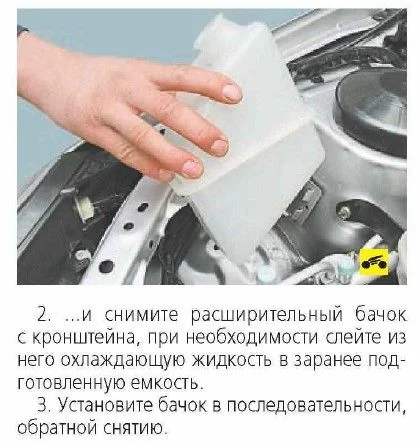 2. ...и снимите расширительный бачок с кронштейна, при необходимости слейте из него охлаждающую жидкость в заранее подготовленную емкость.

3. Установите бачок в последовательности, обратной снятию.