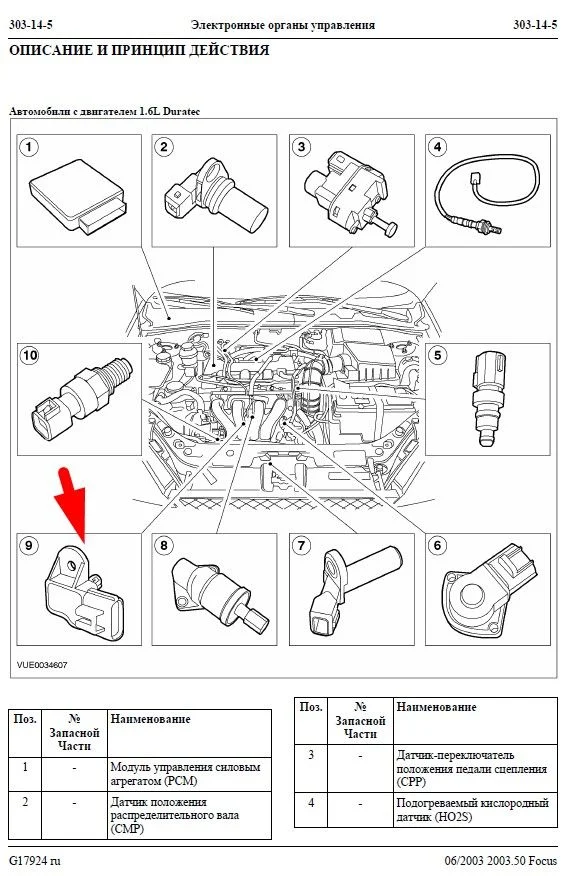 303-14-5 Электронные органы управления 303-14-5

ОПИСАНИЕ И ПРИНЦИП ДЕЙСТВИЯ

Автомобили с двигателем 1.6L Duratec

1
2
3
4
10
5
9
8
7
6

VUE0034607

| Поз. | № Запасной Части | Наименование |
|---|---|---|
| 1 | - | Модуль управления силовым агрегатом (PCM) |
| 2 | - | Датчик положения распределительного вала (CMP) |

| Поз. | № Запасной Части | Наименование |
|---|---|---|
| 3 | - | Датчик-переключатель положения педали сцепления (CPP) |
| 4 | - | Подогреваемый кислородный датчик (HO2S) |

G17924 ru 06/2003 2003.50 Focus