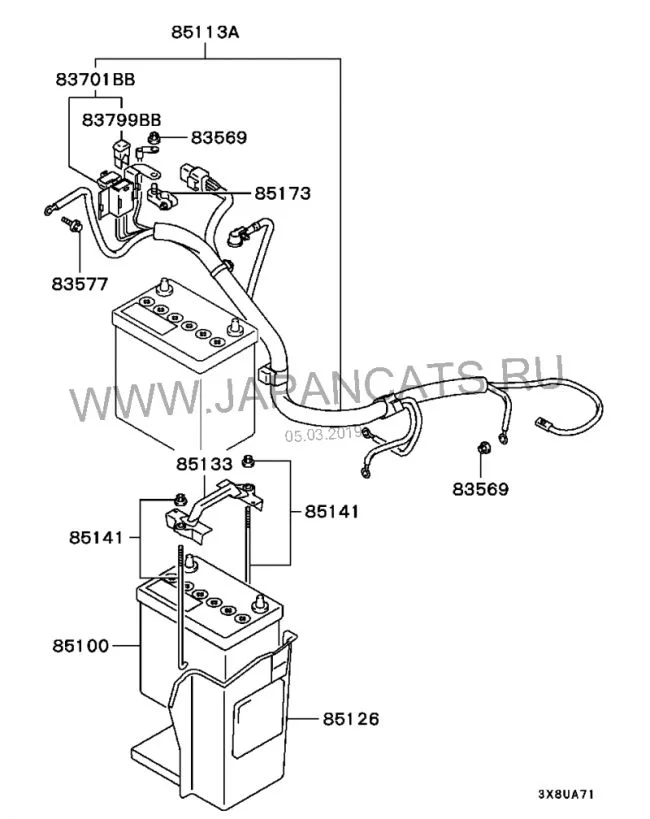 85113A
83701BB
83799BB
83569
85173
83577
WWW.JAPANCATS.RU
05.03.2019
85133
83569
85141
85141
85100
85126
3X8UA71