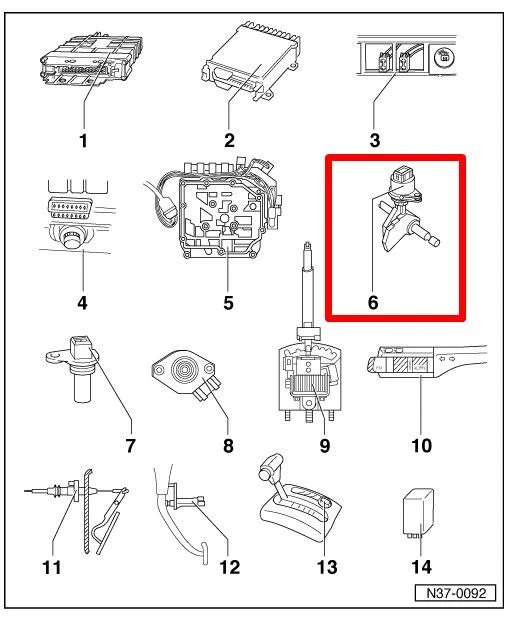 1
2
3
4
5
6
7
8
9
10
11
12
13
14
N37-0092