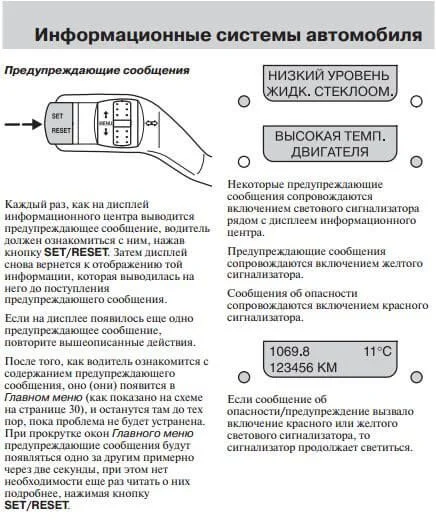 Информационные системы автомобиля

Предупреждающие сообщения

SET
RESET
MENU

Каждый раз, как на дисплей информационного центра выводится предупреждающее сообщение, водитель должен ознакомиться с ним, нажав кнопку SET/RESET. Затем дисплей снова вернется к отображению той информации, которая выводилась на него до поступления предупреждающего сообщения.

Если на дисплее появилось еще одно предупреждающее сообщение, повторите вышеописанные действия.

После того, как водитель ознакомится с содержанием предупреждающего сообщения, оно (они) появится в Главном меню (как показано на схеме на странице 30), и останутся там до тех пор, пока проблема не будет устранена. При прокрутке окон Главного меню предупреждающие сообщения будут появляться одно за другим примерно через две секунды, при этом нет необходимости еще раз читать о них подробнее, нажимая кнопку SET/RESET.

НИЗКИЙ УРОВЕНЬ ЖИДК. СТЕКЛООМ.

ВЫСОКАЯ ТЕМП. ДВИГАТЕЛЯ

Некоторые предупреждающие сообщения сопровождаются включением светового сигнализатора рядом с дисплеем информационного центра.

Предупреждающие сообщения сопровождаются включением желтого сигнализатора.

Сообщения об опасности сопровождаются включением красного сигнализатора.

1069.8 11°C
123456 KM

Если сообщение об опасности/предупреждение вызвало включение красного или желтого светового сигнализатора, то сигнализатор продолжает светиться.