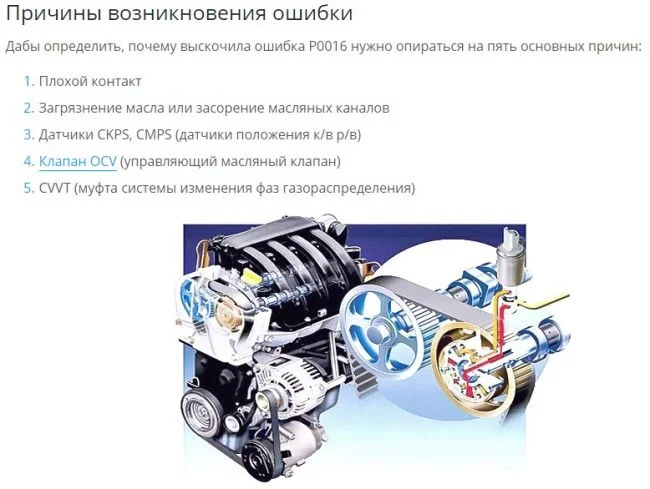 Причины возникновения ошибки

Дабы определить, почему выскочила ошибка P0016 нужно опираться на пять основных причин:

1. Плохой контакт
2. Загрязнение масла или засорение масляных каналов
3. Датчики CKPS, CMPS (датчики положения к/в р/в)
4. Клапан OCV (управляющий масляный клапан)
5. CVVT (муфта системы изменения фаз газораспределения)