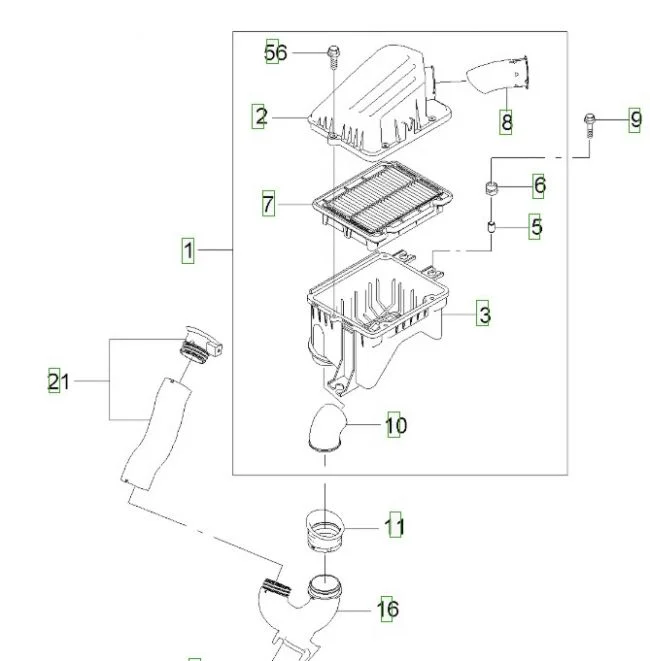 56
2
8
9
7
6
5
1
3
21
10
11
16