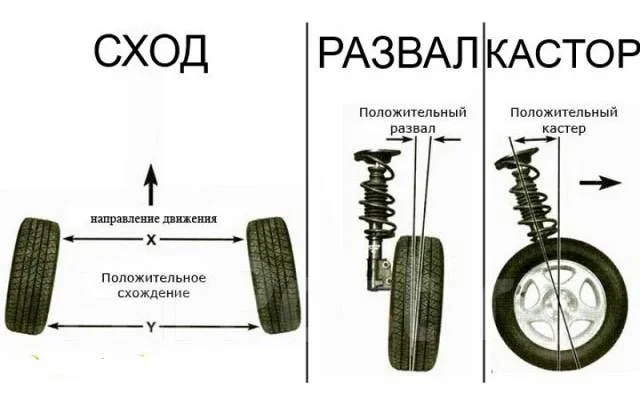 СХОД

направление движения

X

Положительное схождение

Y

РАЗВАЛ

Положительный развал

КАСТОР

Положительный кастер