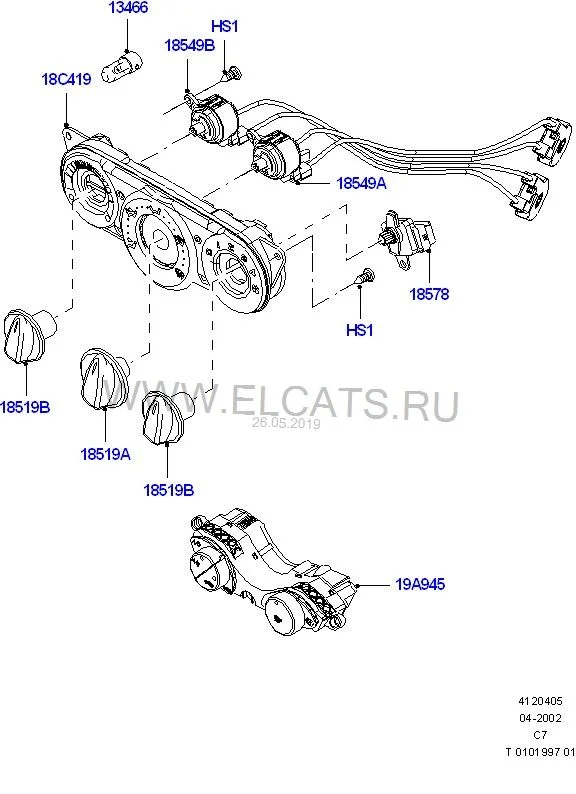 13466
HS1
18549B
18C419
18549A
18578
HS1
18519B
18519A
18519B
WWW.ELCATS.RU
26.05.2019
19A945
4120405
04-2002
C7
T 0101997 01