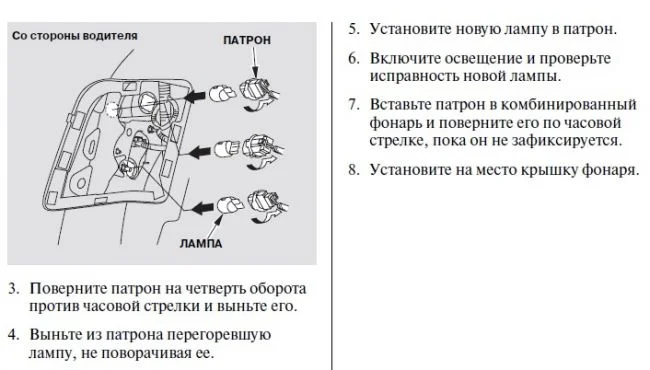 Со стороны водителя

ПАТРОН

ЛАМПА

3. Поверните патрон на четверть оборота против часовой стрелки и выньте его.

4. Выньте из патрона перегоревшую лампу, не поворачивая ее.

5. Установите новую лампу в патрон.

6. Включите освещение и проверьте исправность новой лампы.

7. Вставьте патрон в комбинированный фонарь и поверните его по часовой стрелке, пока он не зафиксируется.

8. Установите на место крышку фонаря.