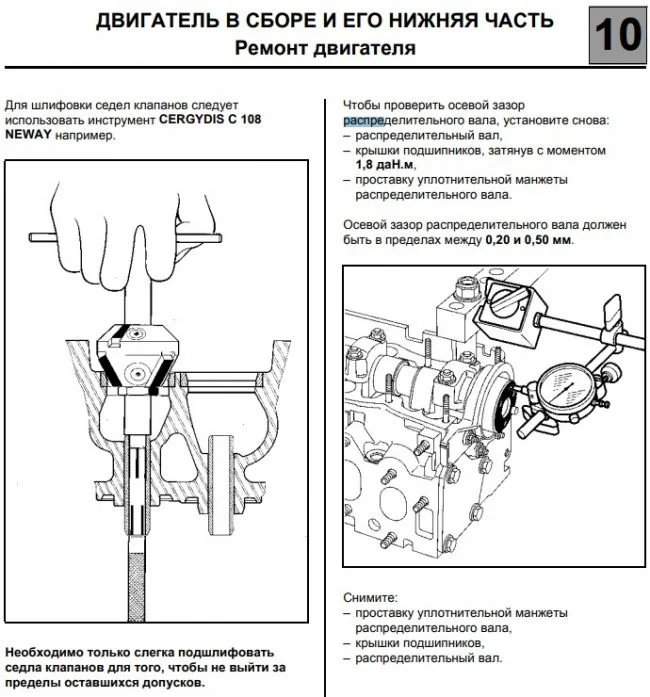 ДВИГАТЕЛЬ В СБОРЕ И ЕГО НИЖНЯЯ ЧАСТЬ
Ремонт двигателя

10

Для шлифовки седел клапанов следует использовать инструмент CERGYDIS C 108 NEWAY например.

Необходимо только слегка подшлифовать седла клапанов для того, чтобы не выйти за пределы оставшихся допусков.

Чтобы проверить осевой зазор распределительного вала, установите снова:
– распределительный вал,
– крышки подшипников, затянув с моментом 1,8 даН.м,
– проставку уплотнительной манжеты распределительного вала.

Осевой зазор распределительного вала должен быть в пределах между 0,20 и 0,50 мм.

Снимите:
– проставку уплотнительной манжеты распределительного вала,
– крышки подшипников,
– распределительный вал.