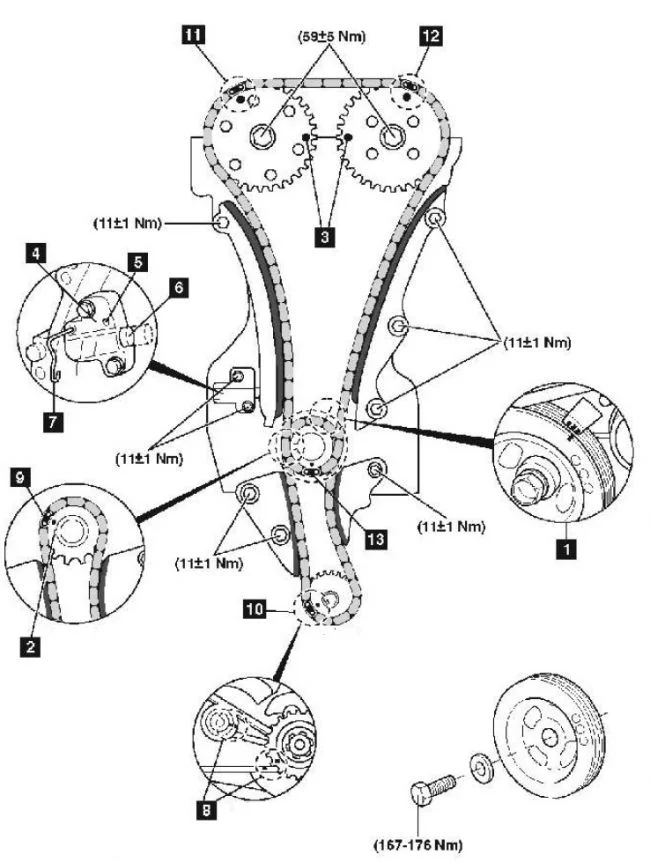 11
(59±5 Nm)
12
(11±1 Nm)
3
4
5
6
(11±1 Nm)
7
(11±1 Nm)
9
(11±1 Nm)
13
(11±1 Nm)
1
2
10
8
(167-176 Nm)