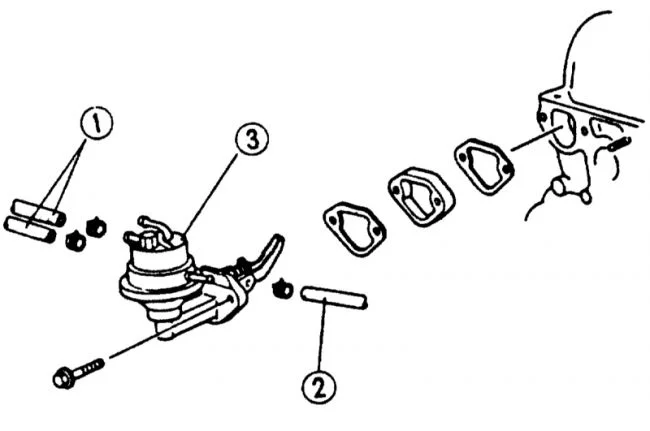 1

3

2