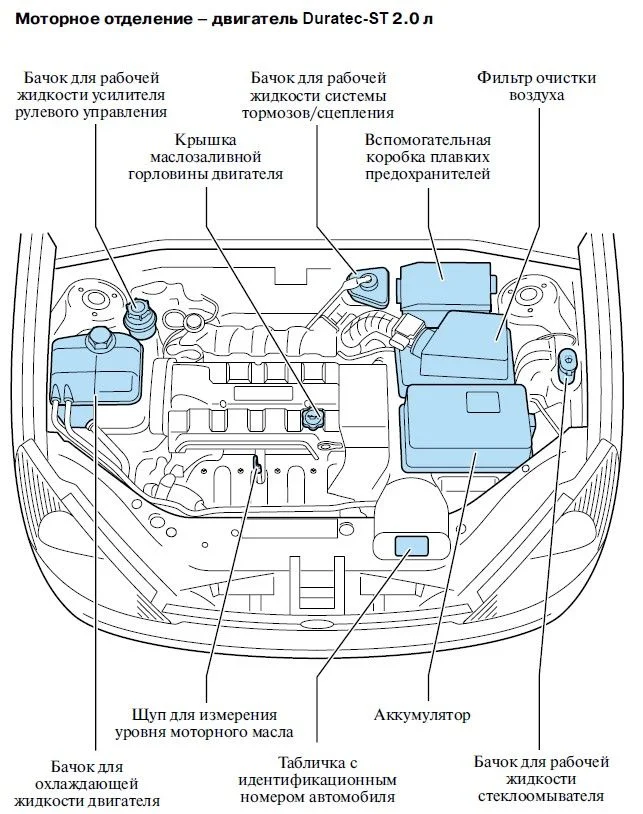 Моторное отделение – двигатель Duratec-ST 2.0 л

Бачок для рабочей жидкости усилителя рулевого управления

Бачок для рабочей жидкости системы тормозов/сцепления

Фильтр очистки воздуха

Крышка маслозаливной горловины двигателя

Вспомогательная коробка плавких предохранителей

Щуп для измерения уровня моторного масла

Аккумулятор

Бачок для охлаждающей жидкости двигателя

Табличка с идентификационным номером автомобиля

Бачок для рабочей жидкости стеклоомывателя