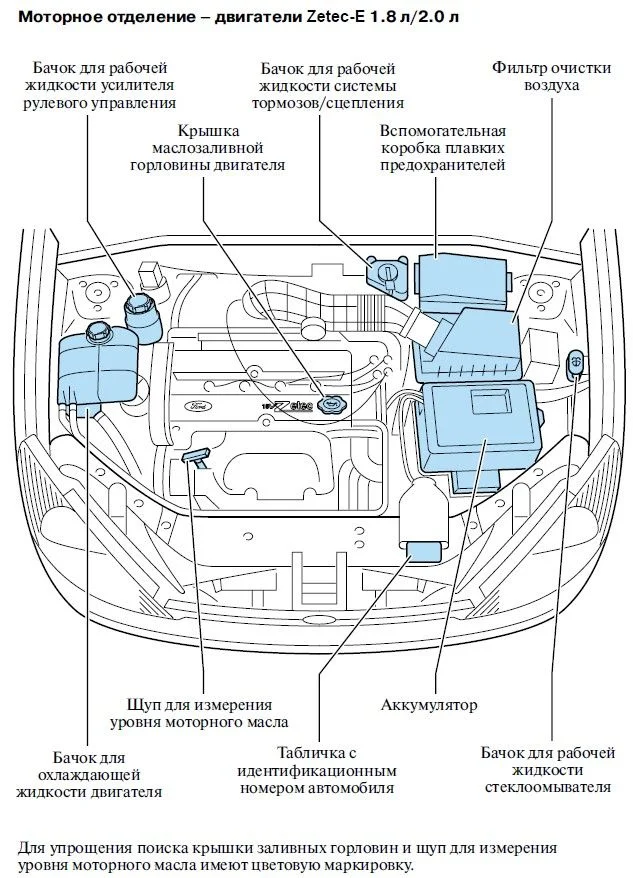 Моторное отделение – двигатели Zetec-E 1.8 л/2.0 л

Бачок для рабочей жидкости усилителя рулевого управления

Бачок для рабочей жидкости системы тормозов/сцепления

Фильтр очистки воздуха

Крышка маслозаливной горловины двигателя

Вспомогательная коробка плавких предохранителей

Ford

16V Zetec

Щуп для измерения уровня моторного масла

Аккумулятор

Бачок для охлаждающей жидкости двигателя

Табличка с идентификационным номером автомобиля

Бачок для рабочей жидкости стеклоомывателя

Для упрощения поиска крышки заливных горловин и щуп для измерения уровня моторного масла имеют цветовую маркировку.