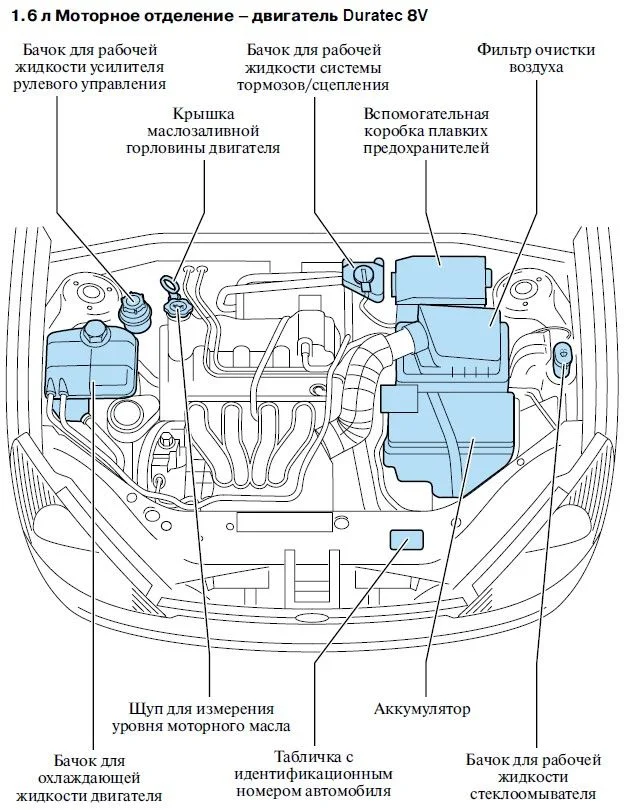 1.6 л Моторное отделение – двигатель Duratec 8V

Бачок для рабочей жидкости усилителя рулевого управления

Бачок для рабочей жидкости системы тормозов/сцепления

Фильтр очистки воздуха

Крышка маслозаливной горловины двигателя

Вспомогательная коробка плавких предохранителей

Щуп для измерения уровня моторного масла

Аккумулятор

Бачок для охлаждающей жидкости двигателя

Табличка с идентификационным номером автомобиля

Бачок для рабочей жидкости стеклоомывателя