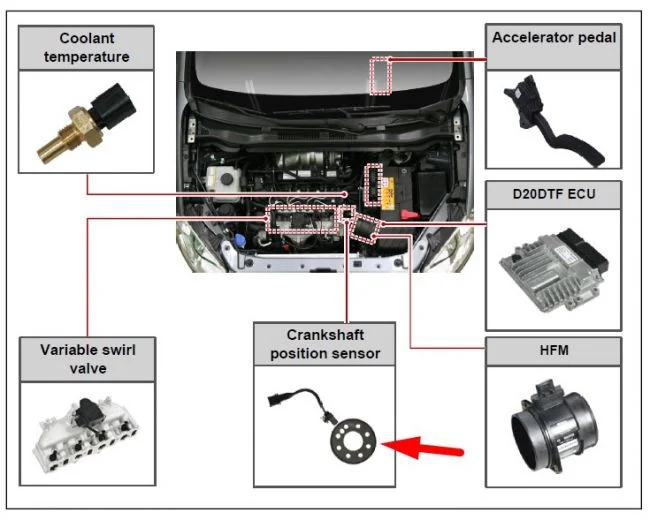 Coolant temperature

Accelerator pedal

D20DTF ECU

Variable swirl valve

Crankshaft position sensor

HFM