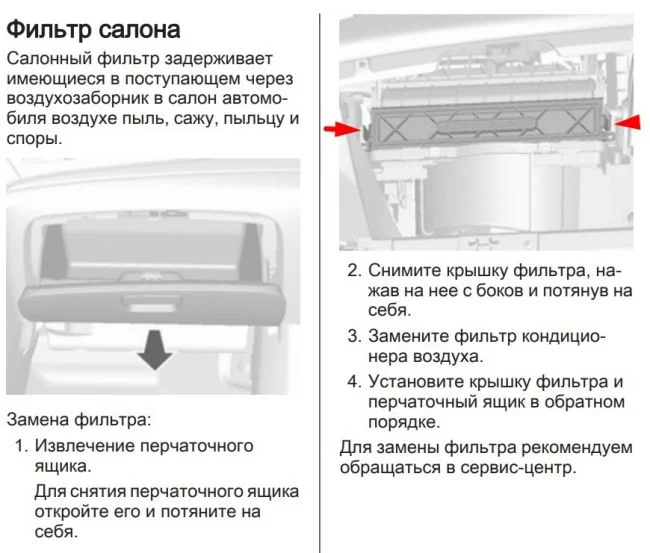 Фильтр салона

Салонный фильтр задерживает имеющиеся в поступающем через воздухозаборник в салон автомобиля воздухе пыль, сажу, пыльцу и споры.

Замена фильтра:

1. Извлечение перчаточного ящика.

Для снятия перчаточного ящика откройте его и потяните на себя.

2. Снимите крышку фильтра, нажав на нее с боков и потянув на себя.

3. Замените фильтр кондиционера воздуха.

4. Установите крышку фильтра и перчаточный ящик в обратном порядке.

Для замены фильтра рекомендуем обращаться в сервис-центр.