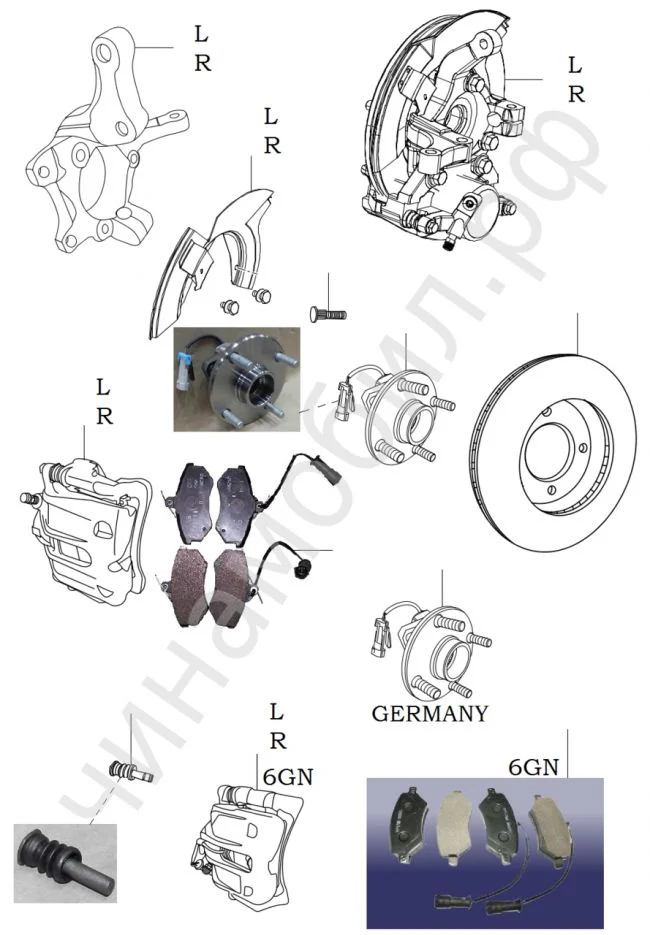 L
R

L
R

L
R

L
R

GERMANY

L
R
6GN

6GN

чинамобил.рф