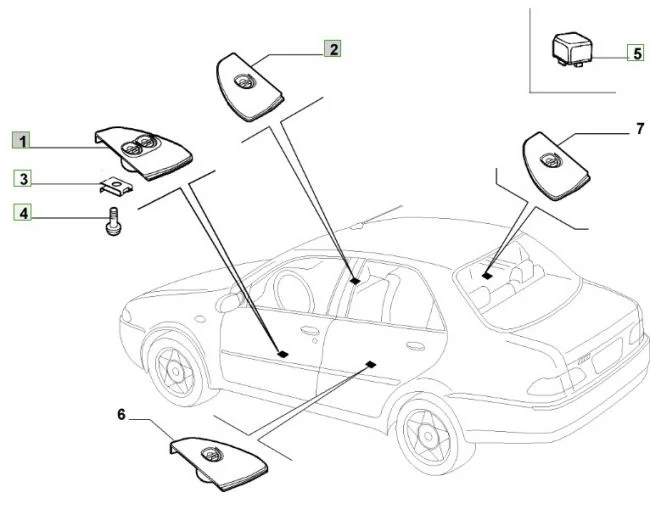 2
5
1
7
3
4
6