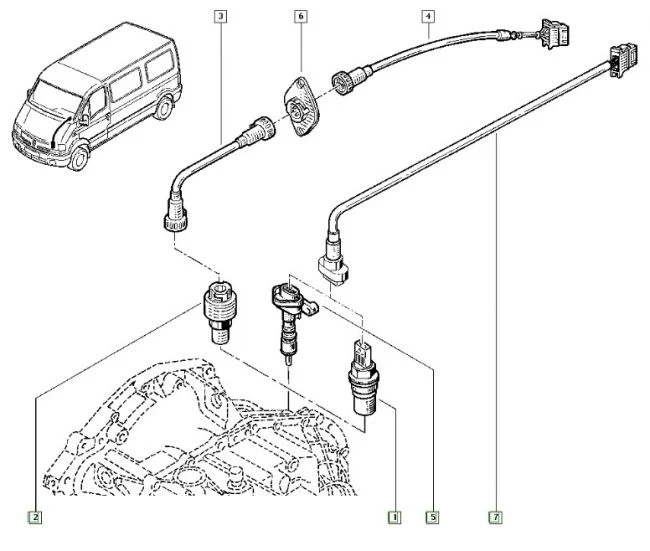 3
6
4
2
1
5
7