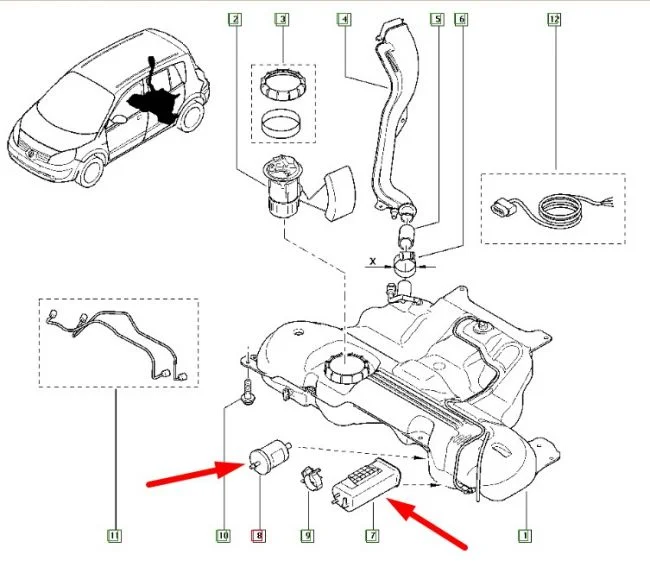 2
3
4
5
6
12
X
11
10
8
9
7
1