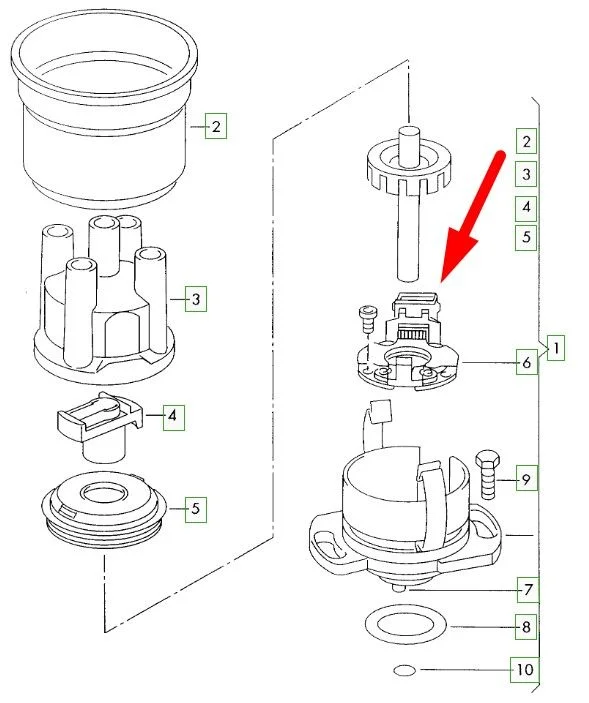 2
3
4
5
2
3
4
5
6
1
9
7
8
10