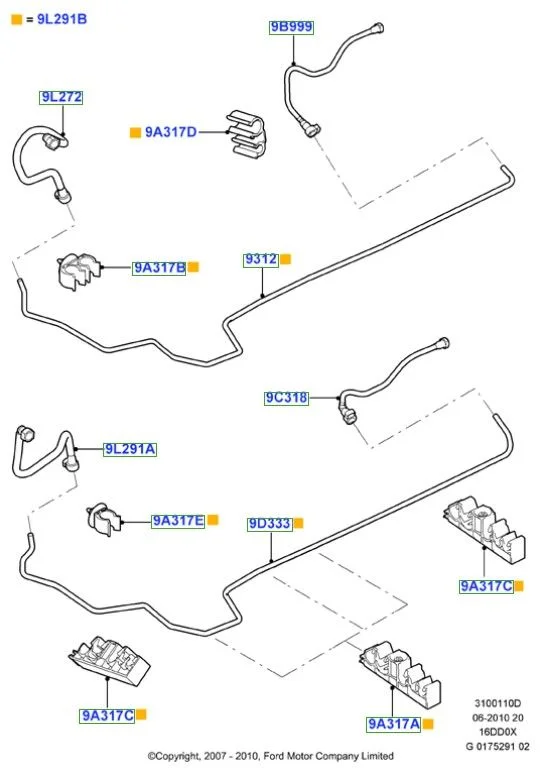 = 9L291B

9B999

9L272

9A317D

9A317B

9312

9C318

9L291A

9A317E

9D333

9A317C

9A317C

9A317A

3100110D
06-2010 20
16DD0X
G 0175291 02

©Copyright, 2007 - 2010, Ford Motor Company Limited