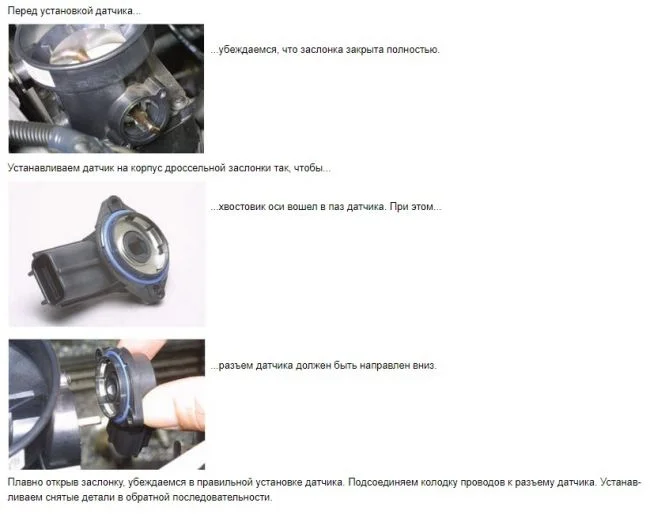 Перед установкой датчика...

...убеждаемся, что заслонка закрыта полностью.

Устанавливаем датчик на корпус дроссельной заслонки так, чтобы...

...хвостовик оси вошел в паз датчика. При этом...

...разъем датчика должен быть направлен вниз.

Плавно открыв заслонку, убеждаемся в правильной установке датчика. Подсоединяем колодку проводов к разъему датчика. Устанавливаем снятые детали в обратной последовательности.