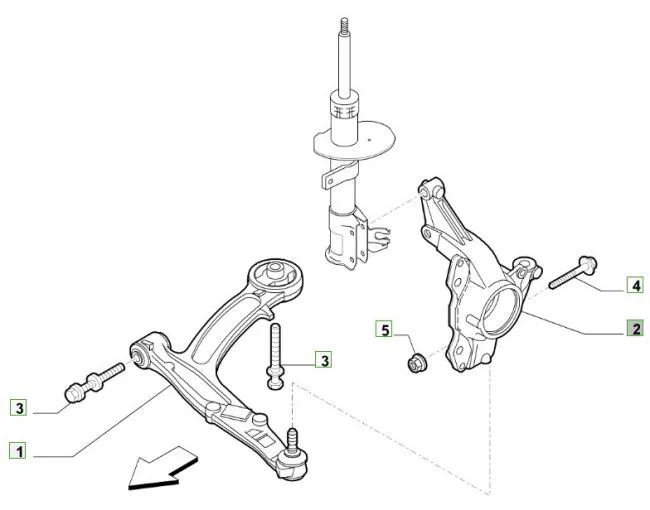 4
2
5
3
3
1