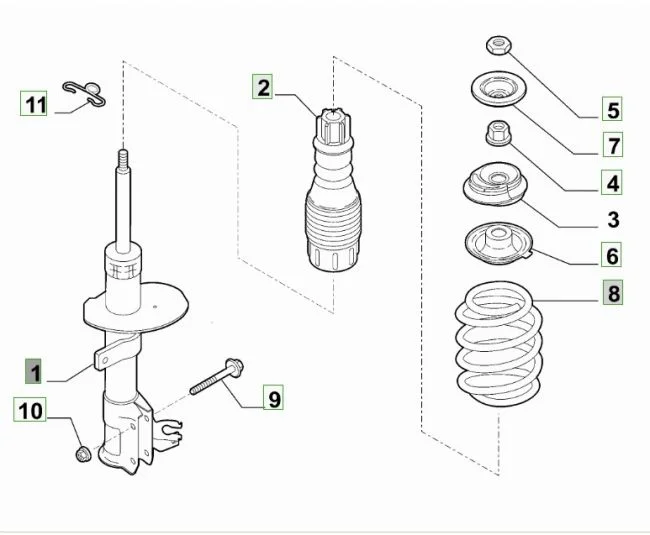 11
2
5
7
4
3
6
8
1
9
10