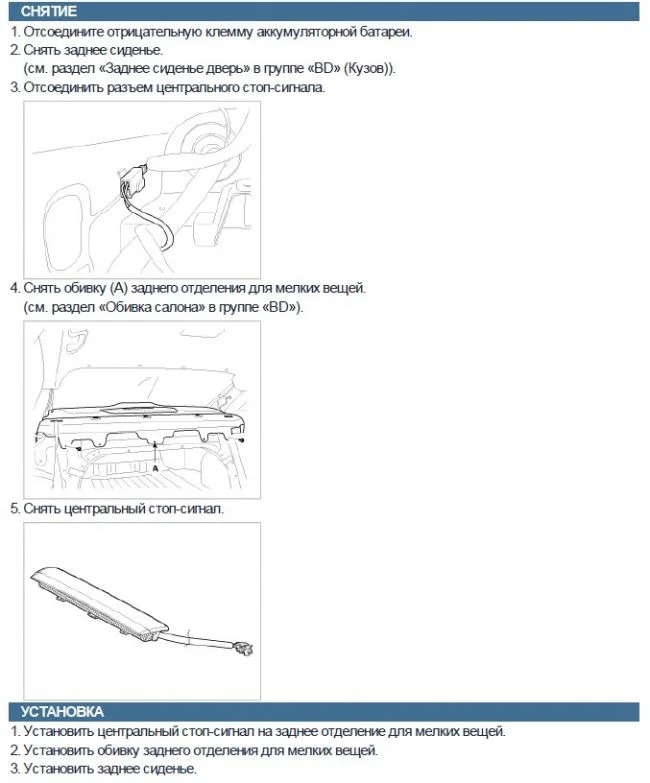 СНЯТИЕ

1. Отсоедините отрицательную клемму аккумуляторной батареи.

2. Снять заднее сиденье.
(см. раздел «Заднее сиденье дверь» в группе «BD» (Кузов)).

3. Отсоединить разъем центрального стоп-сигнала.

4. Снять обивку (A) заднего отделения для мелких вещей.
(см. раздел «Обивка салона» в группе «BD»).

A

5. Снять центральный стоп-сигнал.

УСТАНОВКА

1. Установить центральный стоп-сигнал на заднее отделение для мелких вещей.

2. Установить обивку заднего отделения для мелких вещей.

3. Установить заднее сиденье.