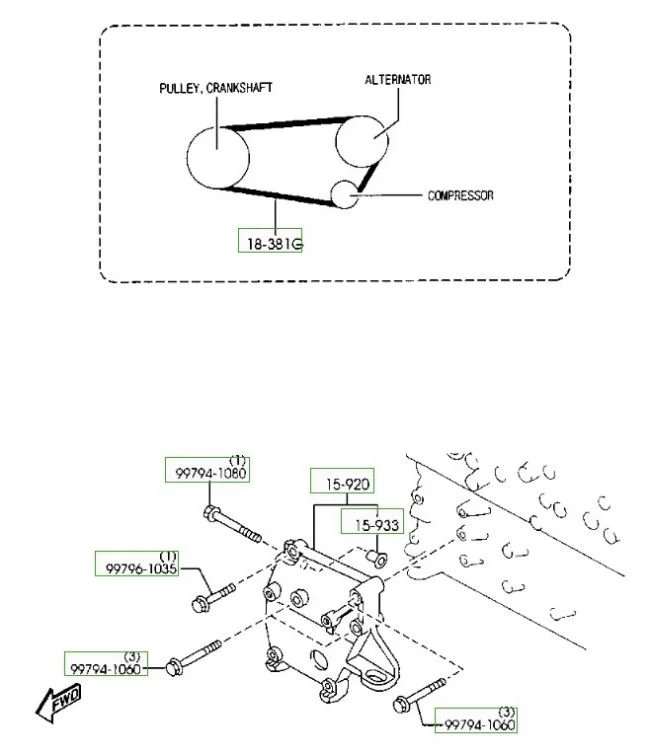 PULLEY, CRANKSHAFT
ALTERNATOR
COMPRESSOR
18-381G

(1)
99794-1080
15-920
15-933
(1)
99796-1035
(3)
99794-1060
FWD
(3)
99794-1060