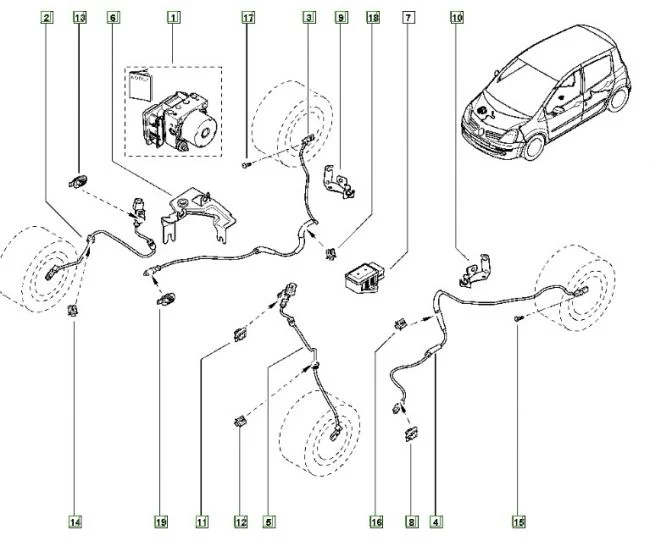 2
13
6
1
17
3
9
18
7
10
14
19
11
12
5
16
8
4
15