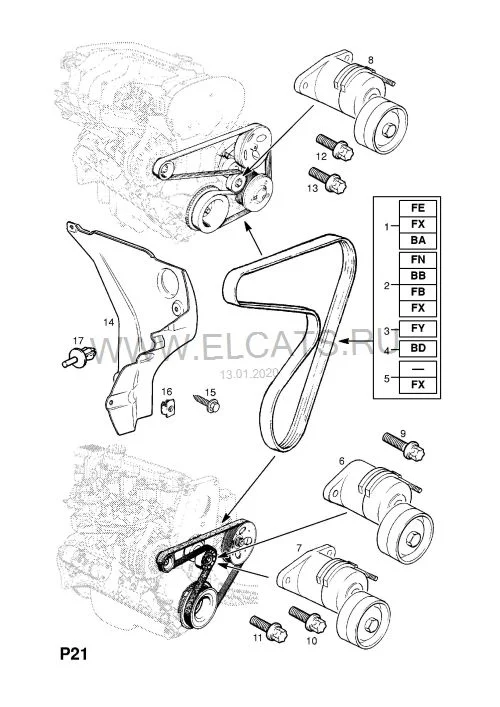 8

12

13

1 FE
FX
BA

2 FN
BB
FB
FX

3 FY

4 BD

5 —
FX

14

17

WWW.ELCATS.RU
13.01.2020

16

15

9

6

7

11

10

P21