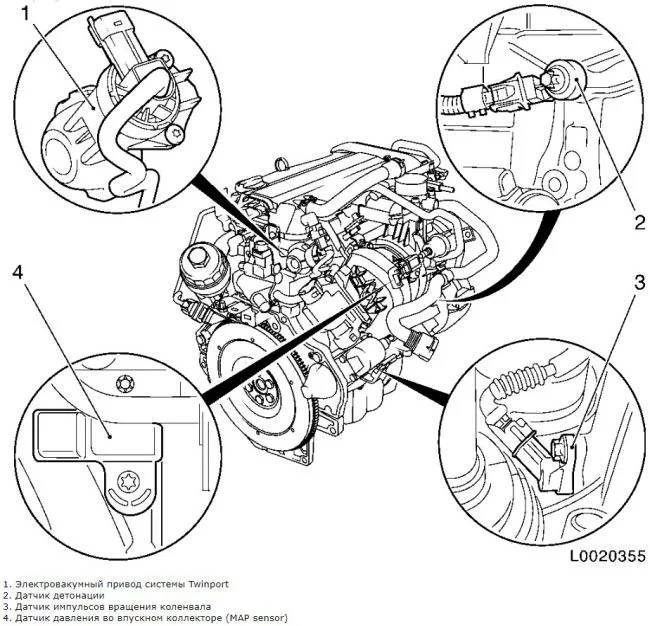 1

2

4

3

L0020355

1. Электровакумный привод системы Twinport
2. Датчик детонации
3. Датчик импульсов вращения коленвала
4. Датчик давления во впускном коллекторе (MAP sensor)