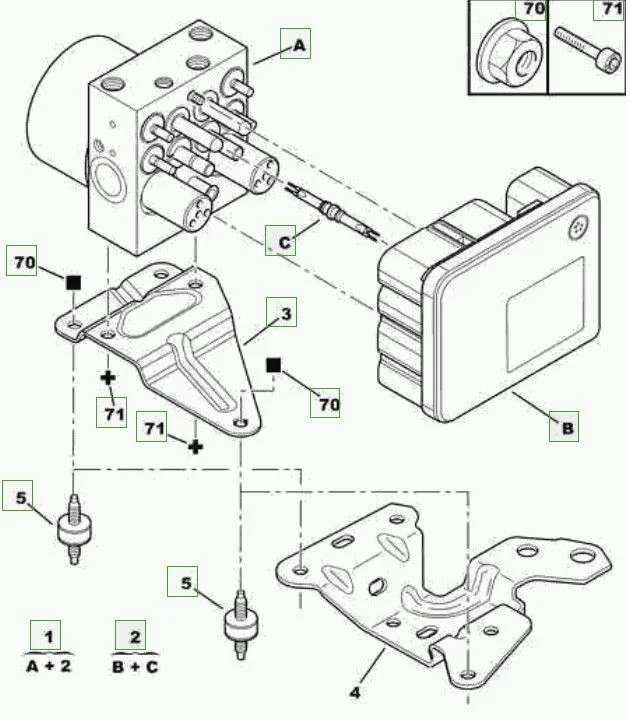 70
71
A
C
70
3
70
71
71
B
5
5
1
A + 2
2
B + C
4