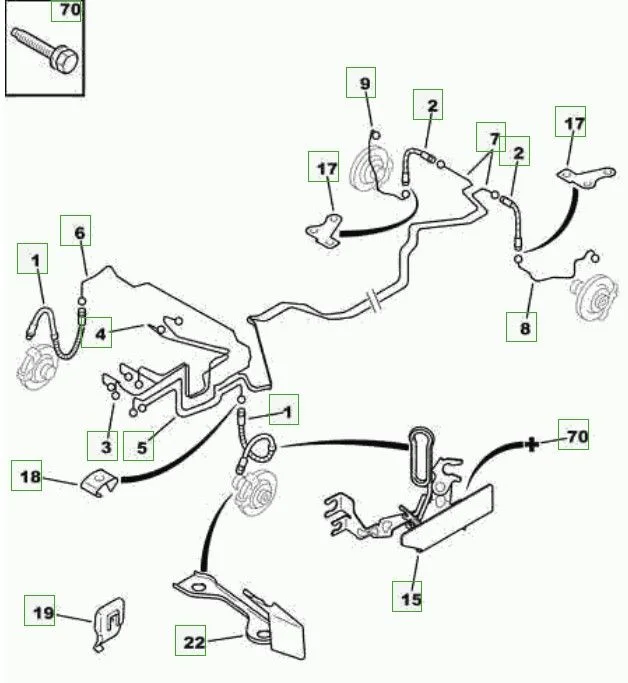 70
9
2
7
2
17
17
6
1
4
8
3
5
1
70
18
15
19
22