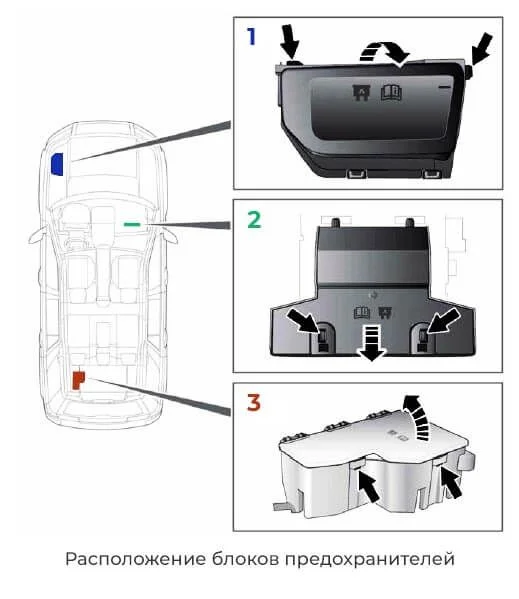 1

2

3

Расположение блоков предохранителей